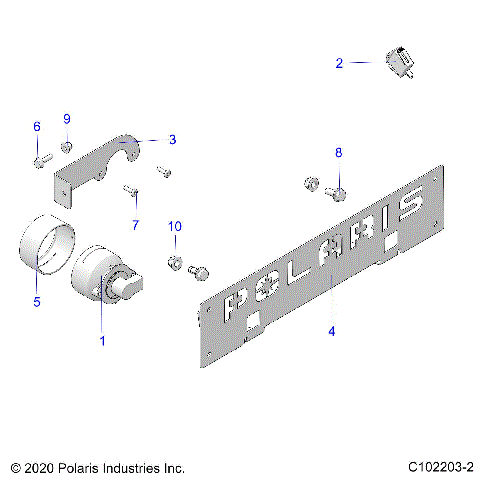 2

6
9
3

8

7

10

5

1

POLARIS

4

© 2020 Polaris Industries Inc.

C102203-2