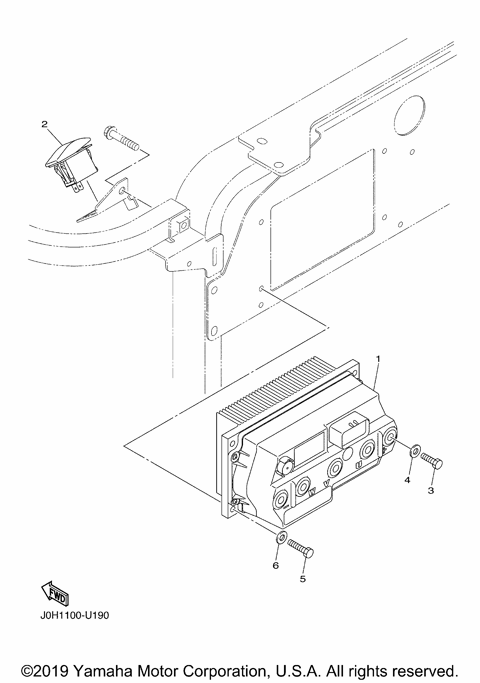 2

1

W

V

U

4

3

6

5

FWD

J0H1100-U190

©2019 Yamaha Motor Corporation, U.S.A. All rights reserved.