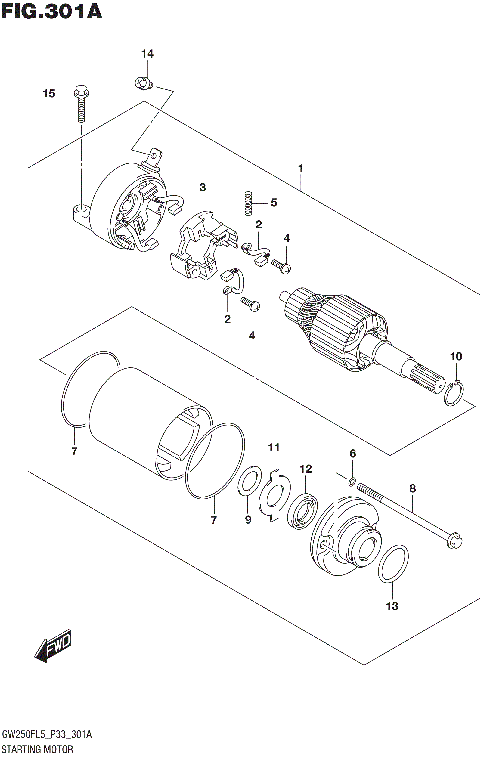 FIG.301A

14
15
1
3
5
2
4
2
4
10
7
11
6
12
8
7
9
13
FWD

GW250FL5_P33_301A
STARTING MOTOR