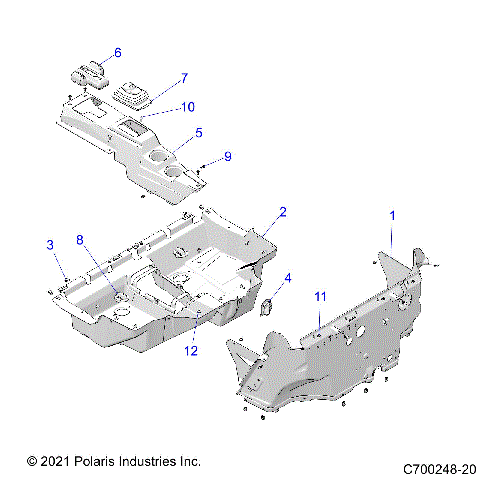 6
7
10
5
9
2
1
3
8
4
11
12
© 2021 Polaris Industries Inc.
C700248-20