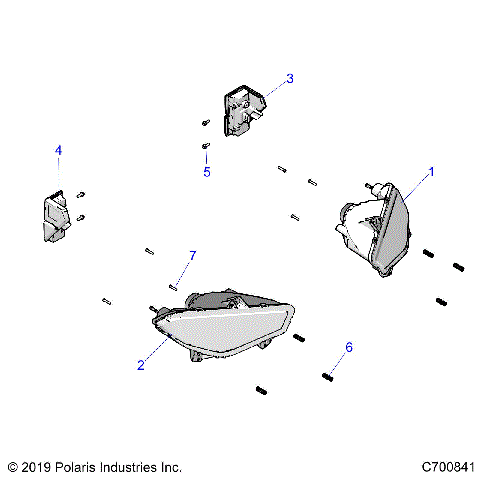 3

4

5

1

7

2

6

© 2019 Polaris Industries Inc.

C700841