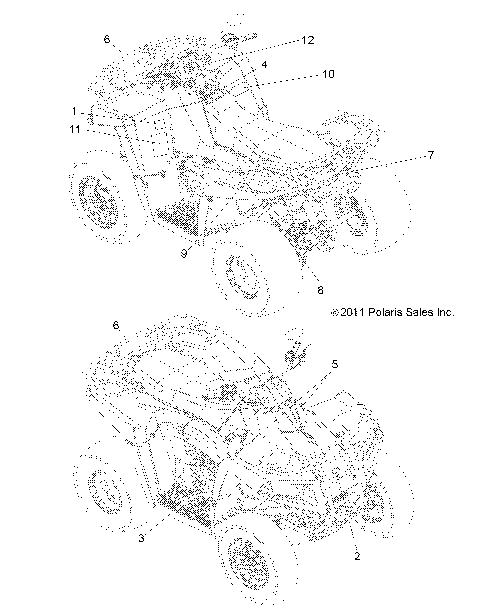 6
12
4
10
1
11
7
9
8
©2011 Polaris Sales Inc.
6
5
3
2