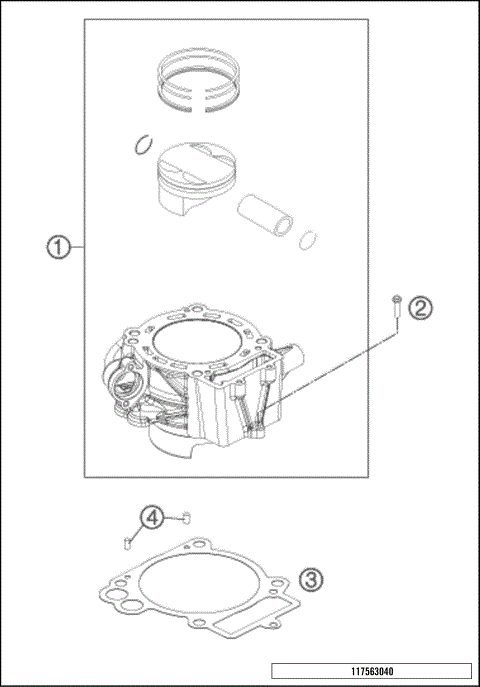 1
2
4
3
117563040