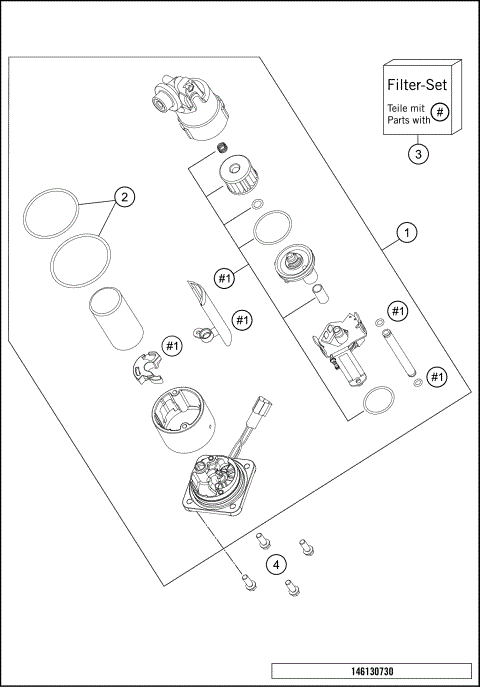 Filter-Set
Teile mit #
Parts with

3

2

1

#1

#1

#1

#1

#1

4

146130730