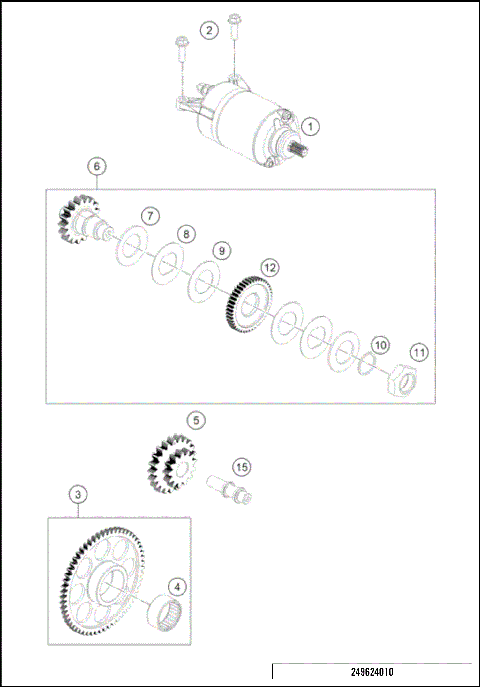 2
1
6
7
8
9
12
10
11
5
15
3
4
249624010