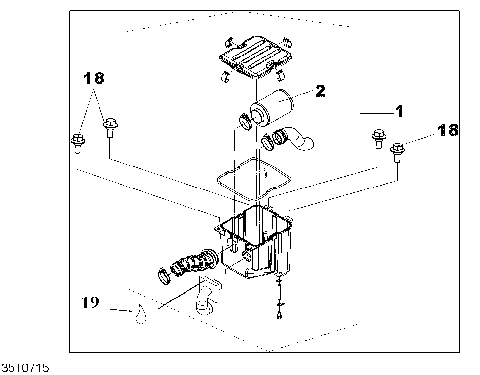 18
2
1
18
19
3510715