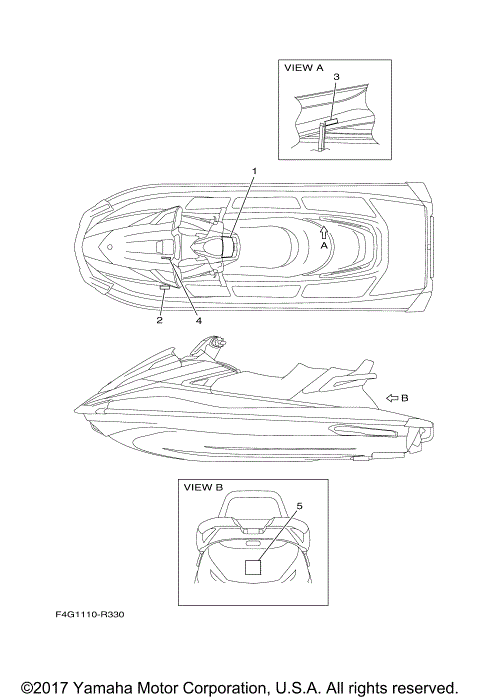 VIEW A

3

1

A

2

4

B

VIEW B

5

F4G1110-R330

©2017 Yamaha Motor Corporation, U.S.A. All rights reserved.