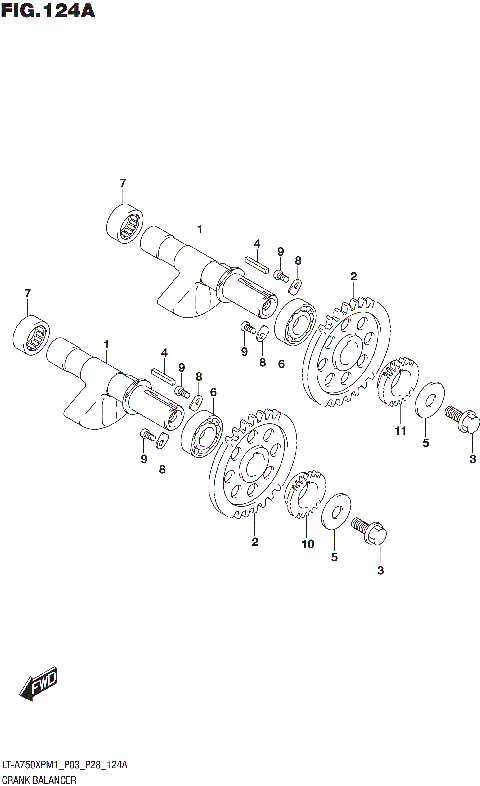 FIG.124A

7
1
4
9
8
2
7
9
8
6
1
4
9
8
6
11
5
3
9
8
2
10
5
3

FWD

LT-A750XPM1_P03_P28_124A
CRANK BALANCER