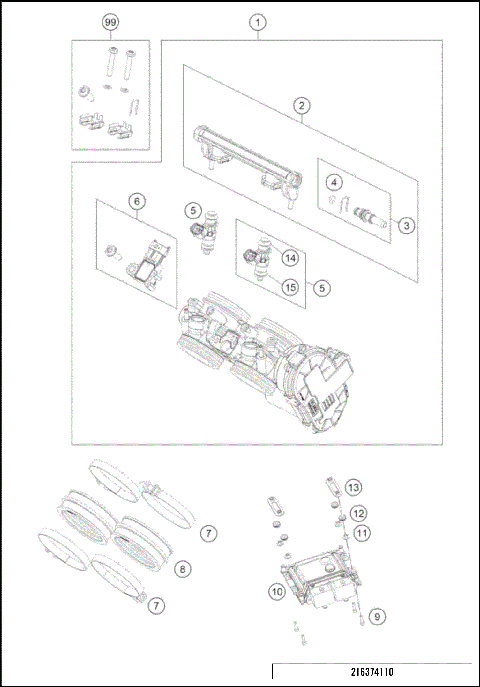 99
1
2
4
3
6
5
14
15
5
7
8
7
13
12
11
10
9
216374110