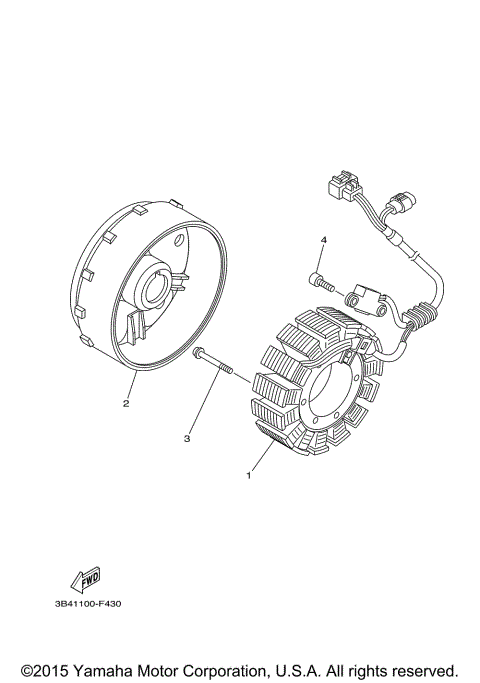 4

2

3

1

FWD

3B41100-F430

©2015 Yamaha Motor Corporation, U.S.A. All rights reserved.