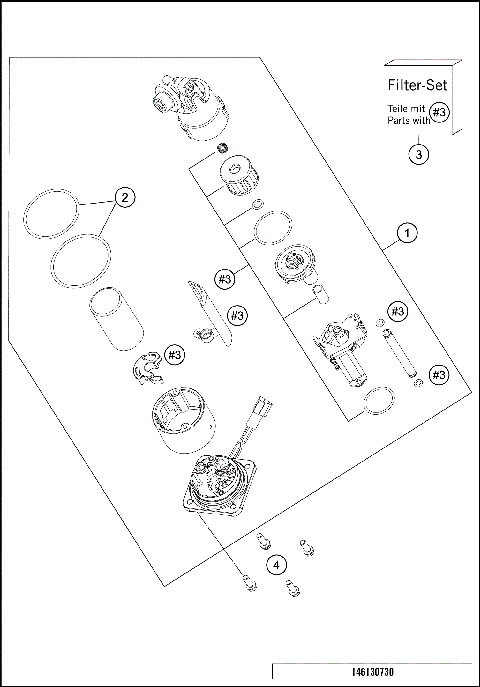 Filter-Set
Teile mit #3
Parts with

3

2

1

#3

#3

#3

#3

#3

4

146130730