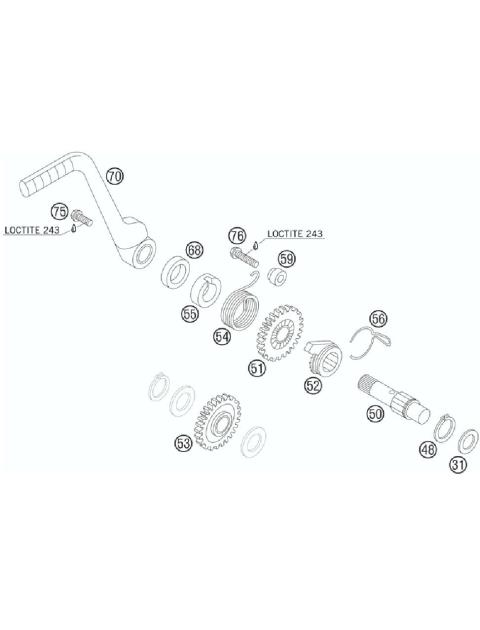 70
75
LOCTITE 243
76
LOCTITE 243
68
59
55
54
51
56
52
50
53
48
31