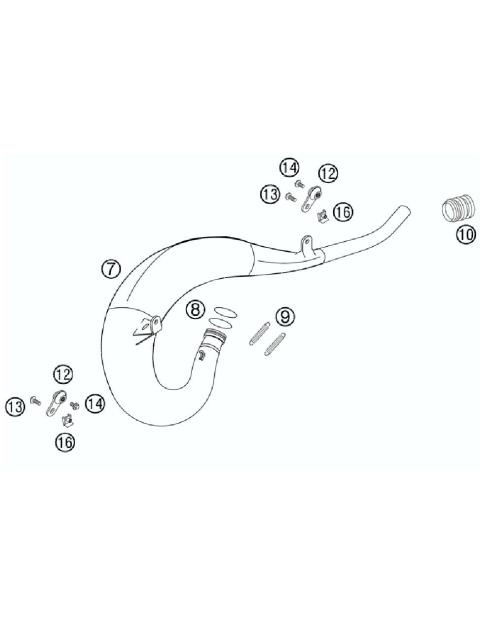 14
12
13
16
10
7
8
9
12
13
14
16