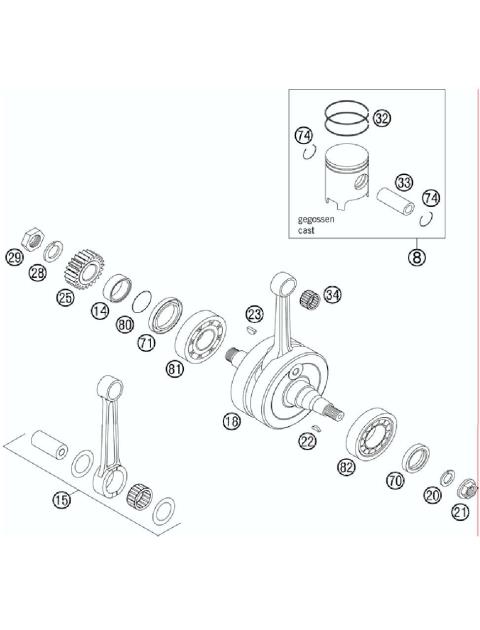 32
74
33
74
gegossen
cast
8
29
28
25
14
80
71
81
23
34
18
22
82
70
20
21
15