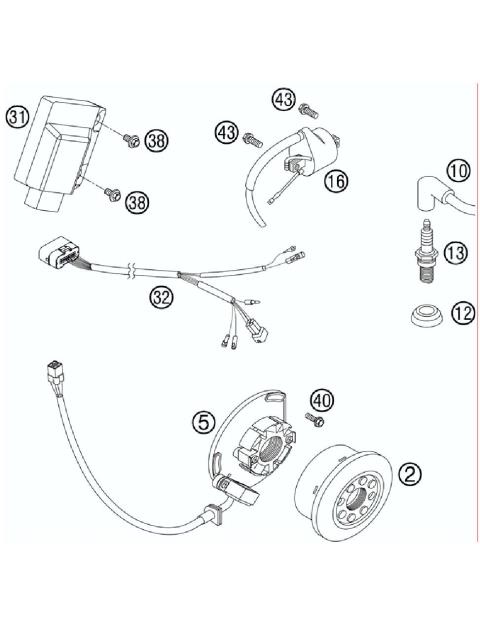 31
38
38
43
43
16
10
13
12
32
40
5
2