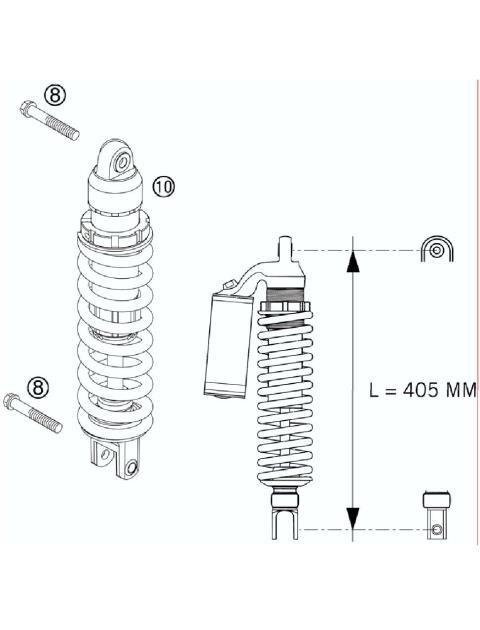 8

10

8

L = 405 MM