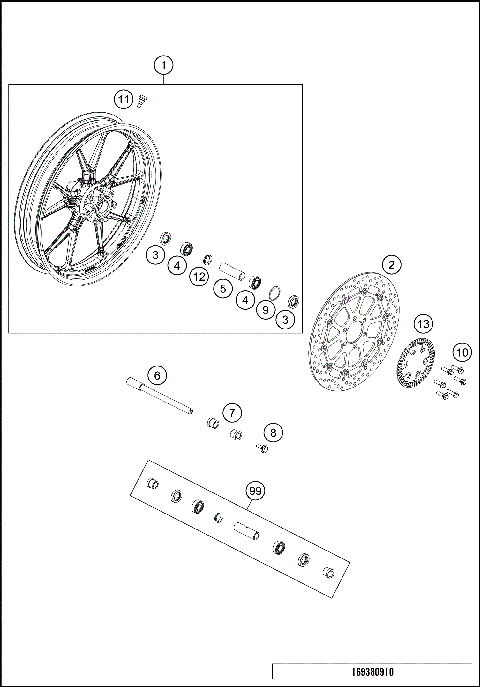 1
11
3
4
12
5
4
9
3
2
13
10
6
7
8
99
169380910