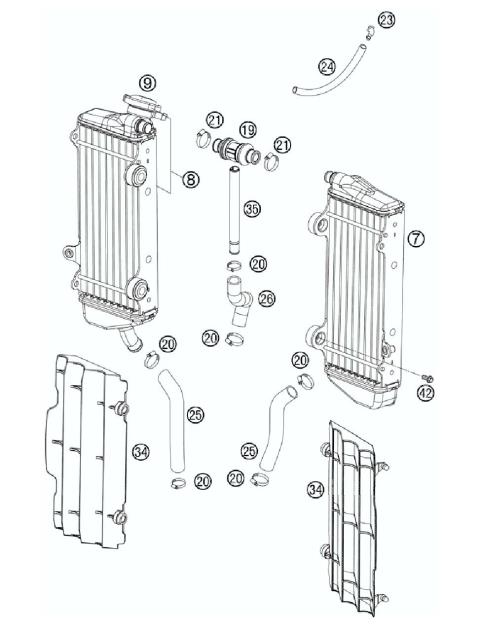 23
24
9
21
19
21
8
35
7
20
26
20
20
20
42
25
34
25
20
20
34