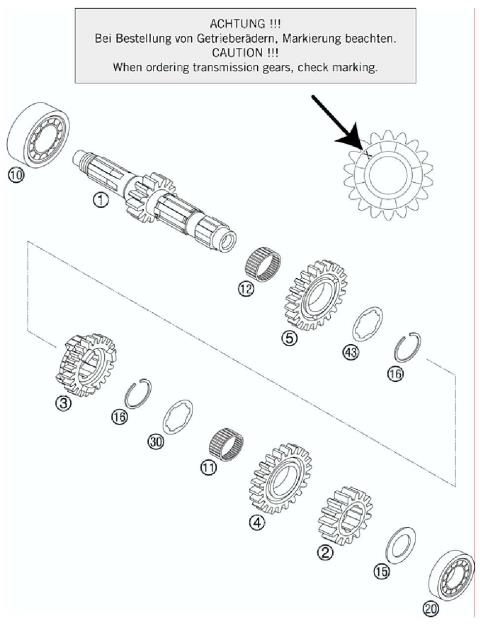 ACHTUNG !!!
Bei Bestellung von Getrieberädern, Markierung beachten.
CAUTION !!!
When ordering transmission gears, check marking.

10

1

12

5

43

16

3

16

30

11

4

2

15

20