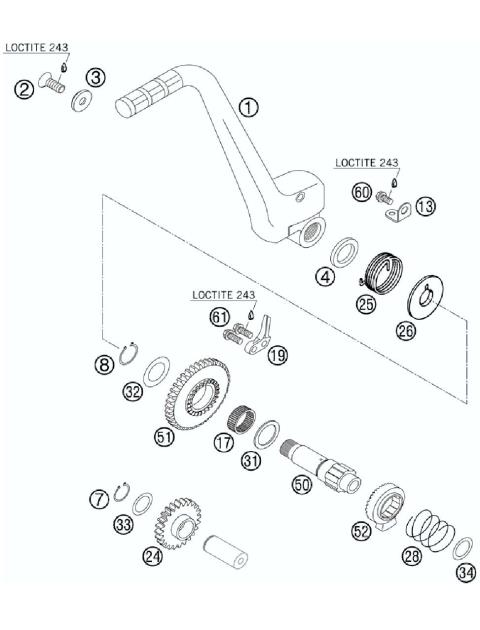 LOCTITE 243

2
3
1

LOCTITE 243
60
13
4
25
26

LOCTITE 243
61
19

8
32
51
17
31
50

7
33
24
52
28
34