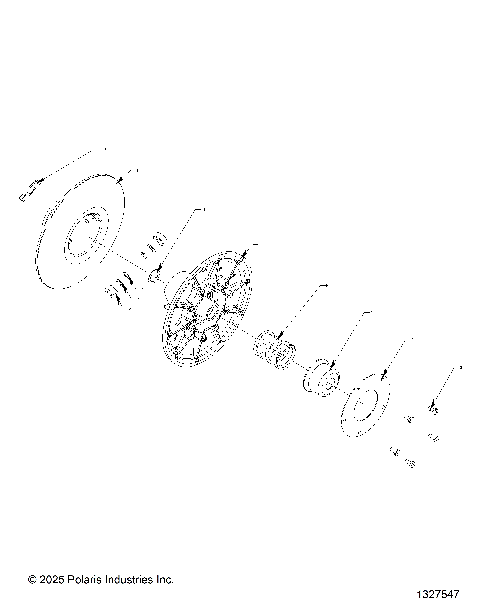 © 2025 Polaris Industries Inc.

1327547