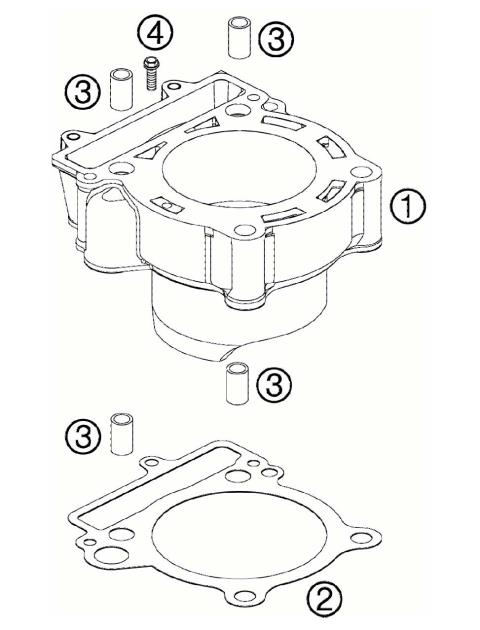 4
3
3
1
3
3
2