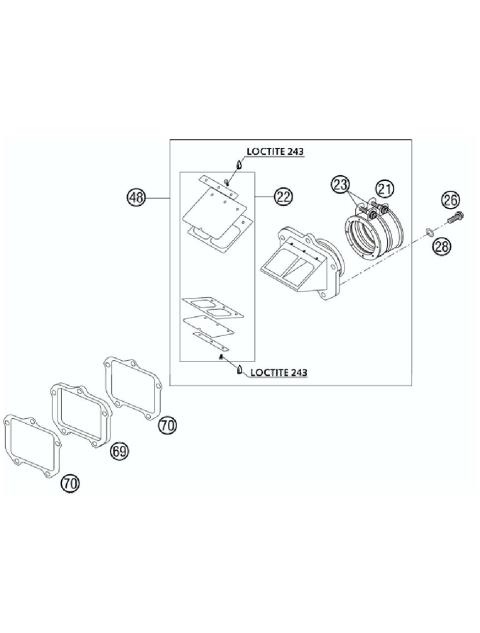 LOCTITE 243

48

22

23

21

26

28

LOCTITE 243

70

69

70