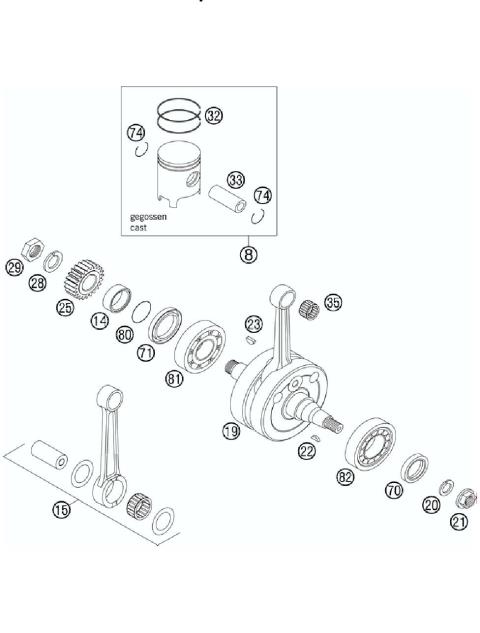 32
74
33
74
gegossen
cast
8
29
28
25
14
80
71
81
23
35
19
22
82
70
20
21
15