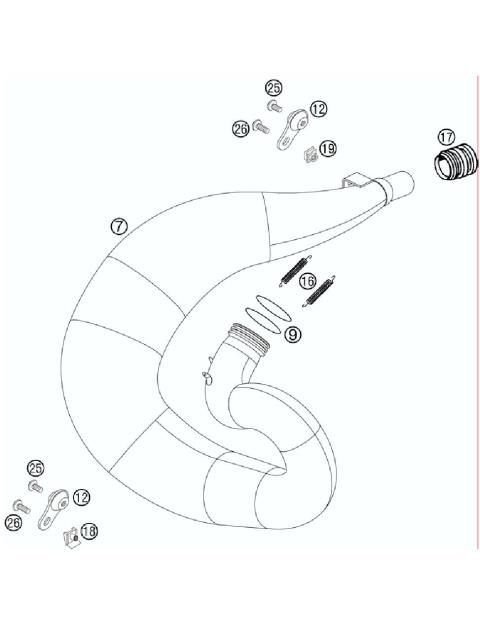 25
12
26
19
17
7
16
9
25
12
26
18