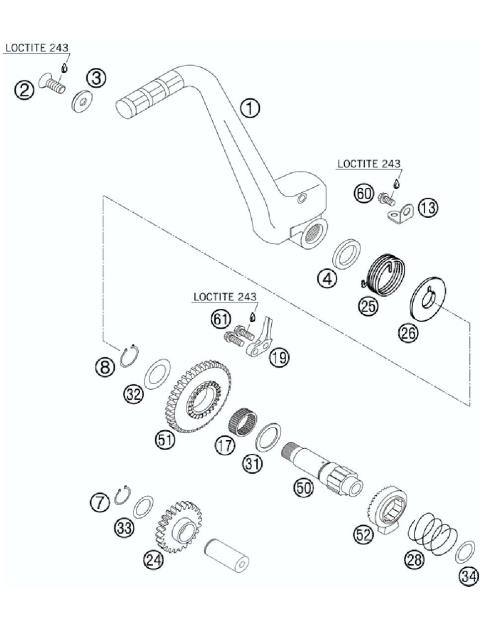 LOCTITE 243
2
3
1
LOCTITE 243
60
13
4
25
26
LOCTITE 243
61
19
8
32
51
17
31
50
7
33
24
52
28
34