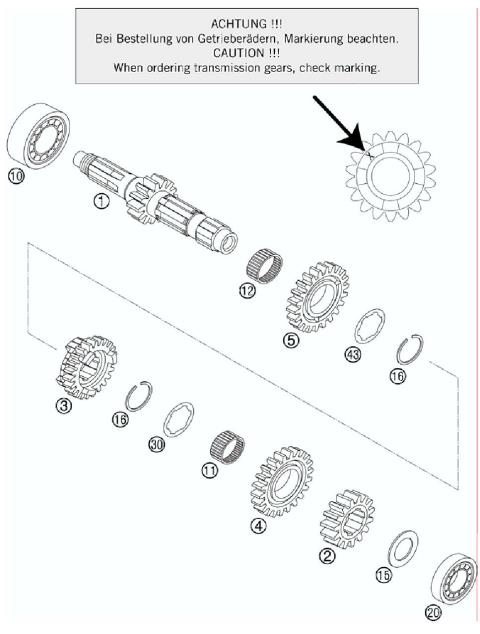 ACHTUNG !!!
Bei Bestellung von Getrieberädern, Markierung beachten.
CAUTION !!!
When ordering transmission gears, check marking.

10
1
12
5
43
16
3
16
30
11
4
2
15
20