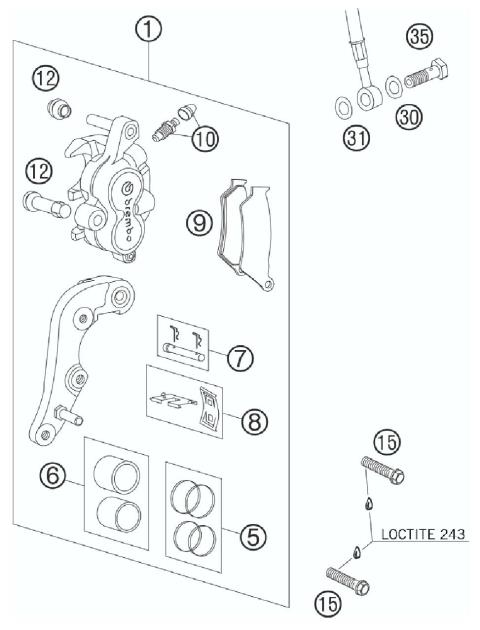 1
35
12
10
30
31
12
brembo
9
7
8
15
6
5
LOCTITE 243
15