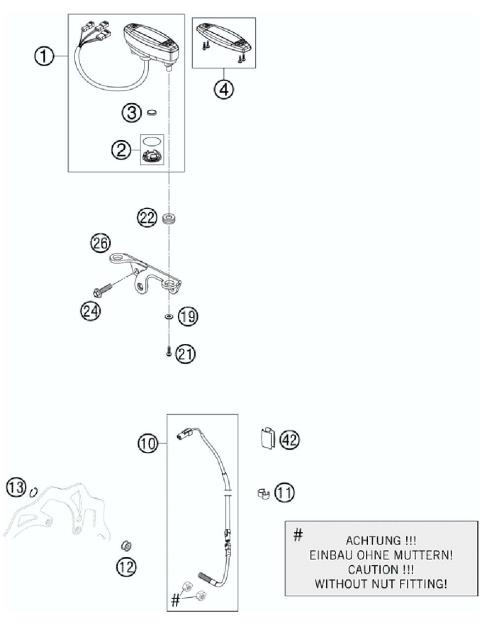 1
4
3
2
22
26
24
19
21
10
42
13
11
12
#
#
ACHTUNG !!!
EINBAU OHNE MUTTERN!
CAUTION !!!
WITHOUT NUT FITTING!