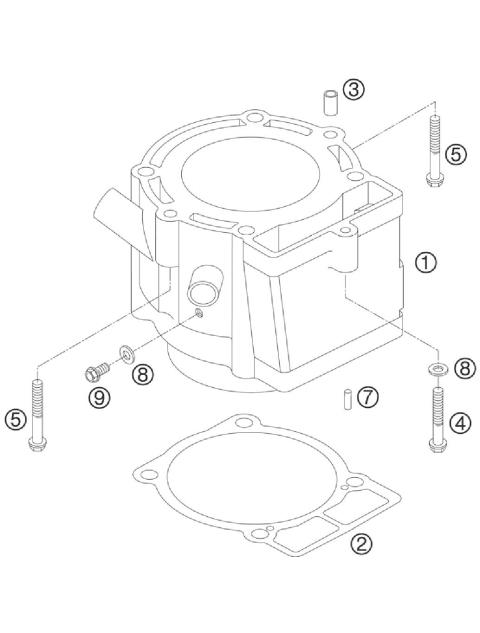 3
5
1
8
9
8
7
5
4
2