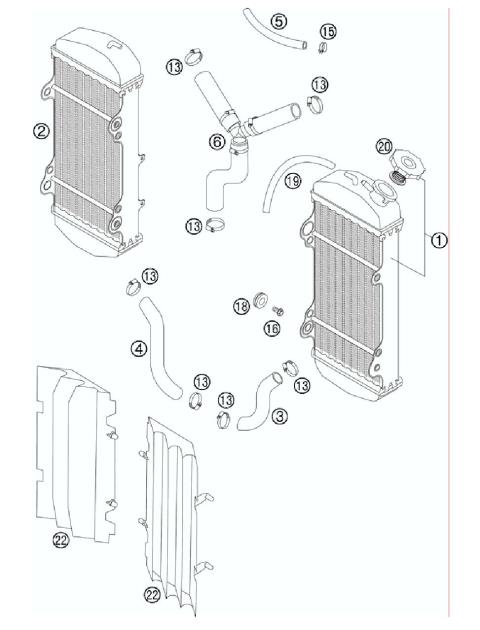 5
15
13
13
2
6
20
19
13
1
13
18
16
4
13
13
13
3
22
22