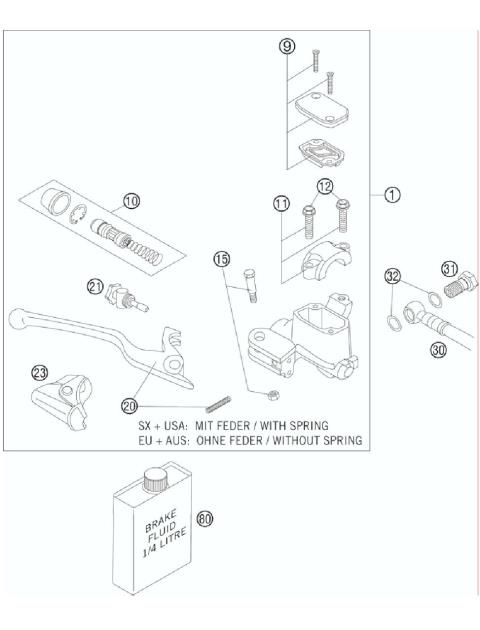 9

10

11

12

1

15

21

32

31

30

23

20

SX + USA: MIT FEDER / WITH SPRING
EU + AUS: OHNE FEDER / WITHOUT SPRING

BRAKE FLUID 1/4 LITRE

80