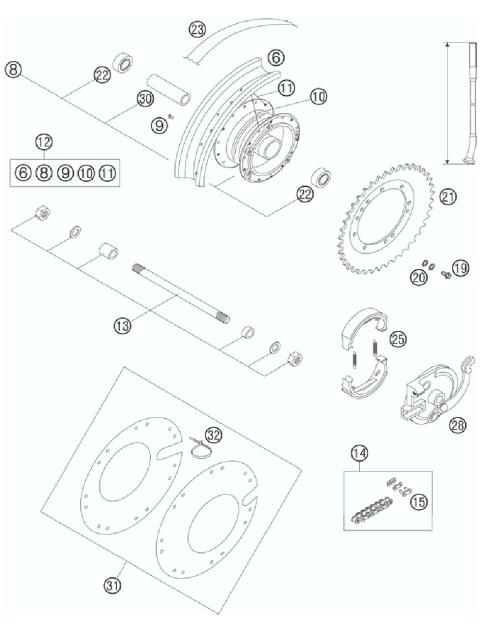 23
6
8
22
30
11
10
9
12
6 8 9 10 11
22
21
20
19
13
25
28
32
14
15
31