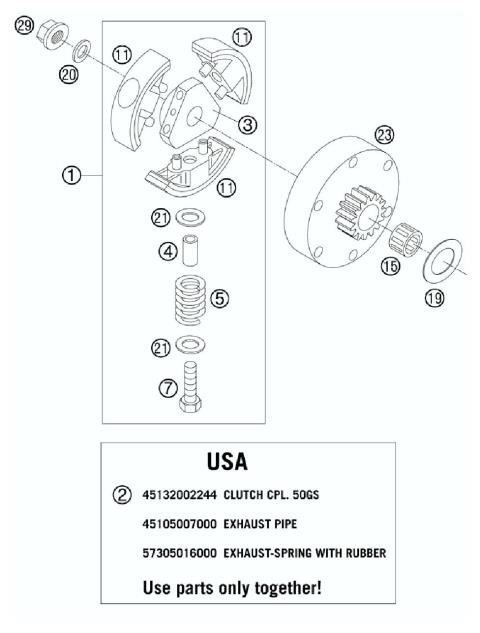 29

20

11

11

3

1

11

23

21

4

5

15

19

21

7

USA

2 45132002244 CLUTCH CPL. 50GS

45105007000 EXHAUST PIPE

57305016000 EXHAUST-SPRING WITH RUBBER

Use parts only together!