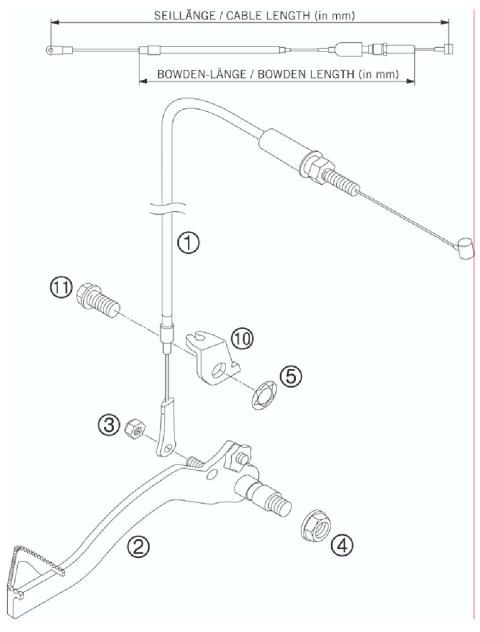 SEILLÄNGE / CABLE LENGTH (in mm)

BOWDEN-LÄNGE / BOWDEN LENGTH (in mm)

1

11

10

5

3

2

4