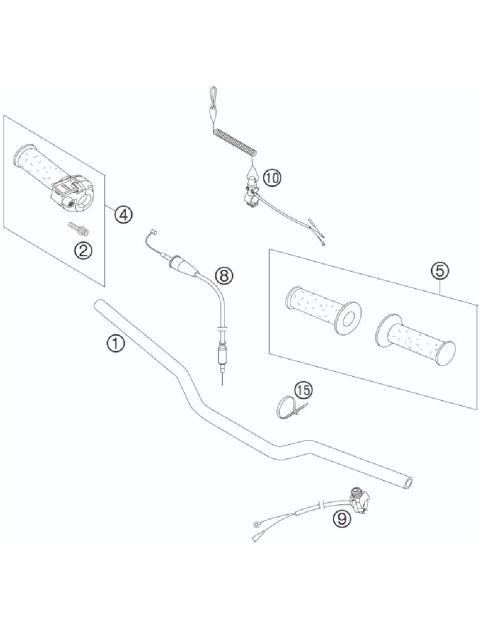 10
4
2
8
5
1
15
9