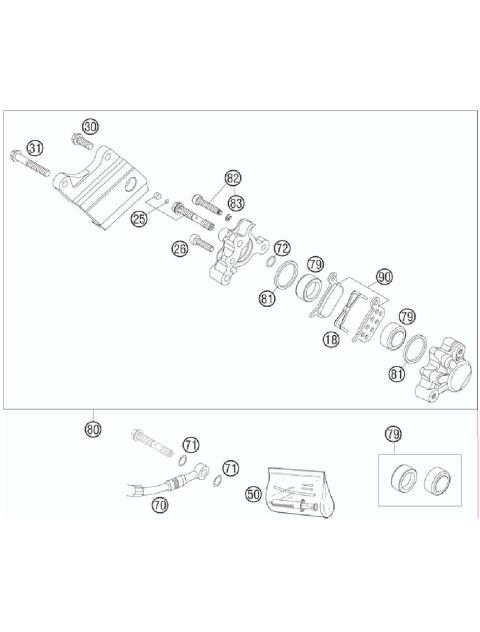 30
31
82
83
25
26
72
79
90
81
18
79
81
80
71
71
70
50
79