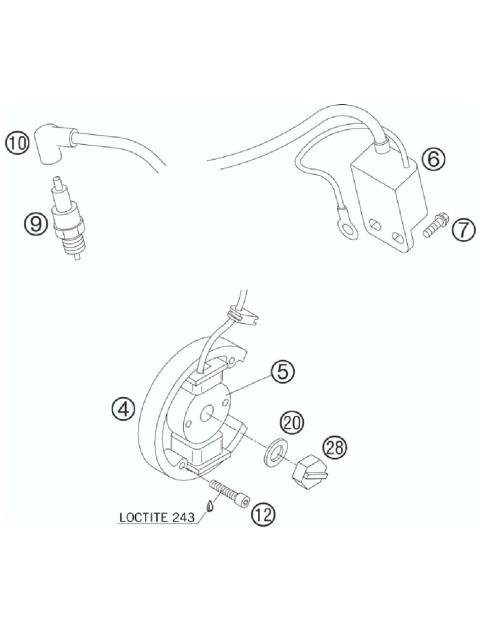 10
6
9
7
5
4
20
28
LOCTITE 243
12