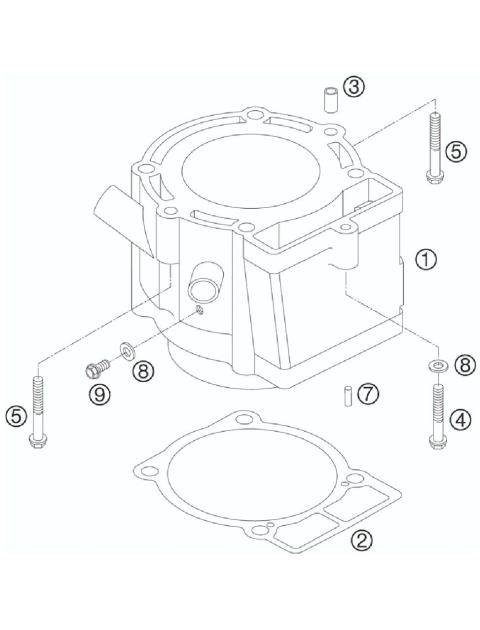 3
5
1
8
9
8
7
5
4
2