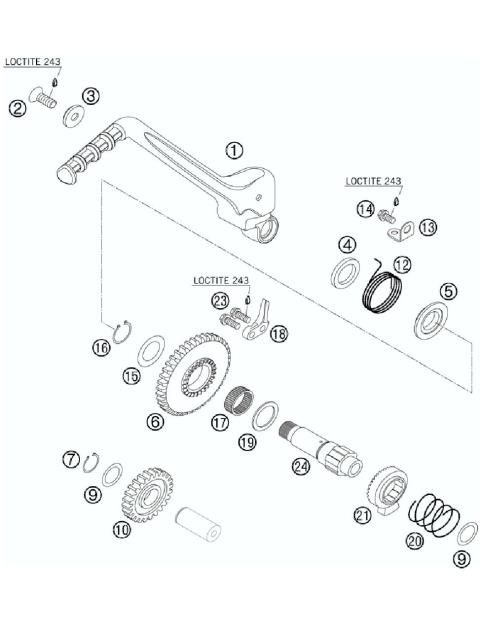 LOCTITE 243
2
3
1
LOCTITE 243
14
13
4
12
5
LOCTITE 243
23
18
16
15
6
17
19
24
7
9
10
21
20
9