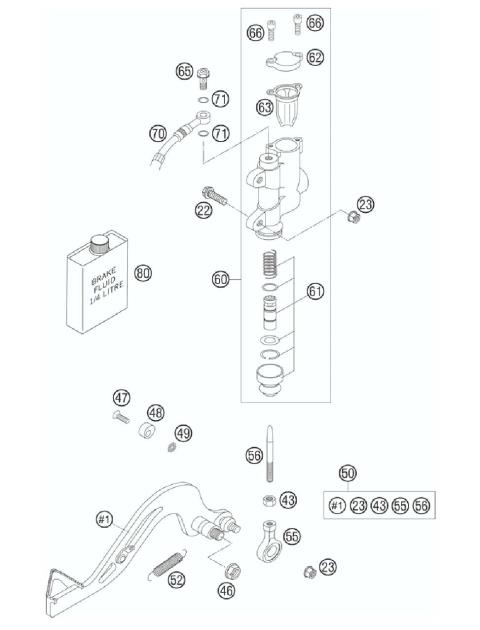 66
66
62
65
71
63
70
71
22
23
BRAKE FLUID 1/4 LITRE
80
60
61
47
48
49
56
50
43
#1
23
43
55
56
#1
55
52
46
23