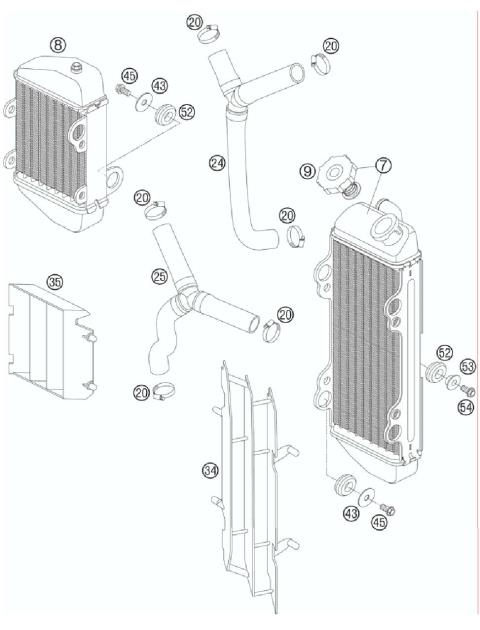 20
8
20
45
43
52
24
9
7
20
20
25
35
20
52
53
54
20
34
43
45