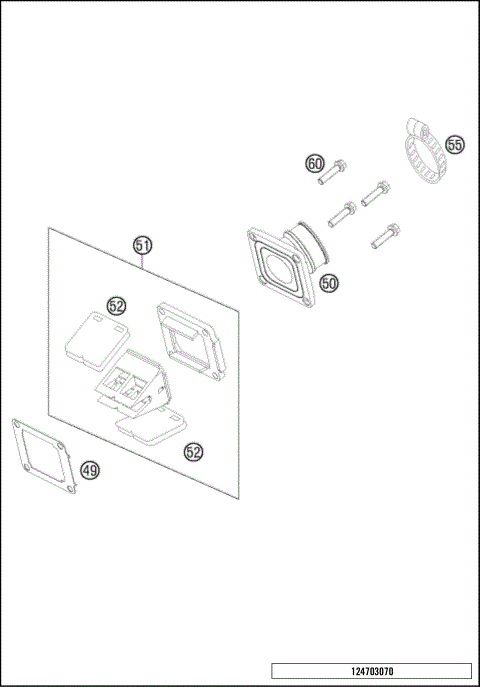 55
60
51
50
52
52
49
124703070