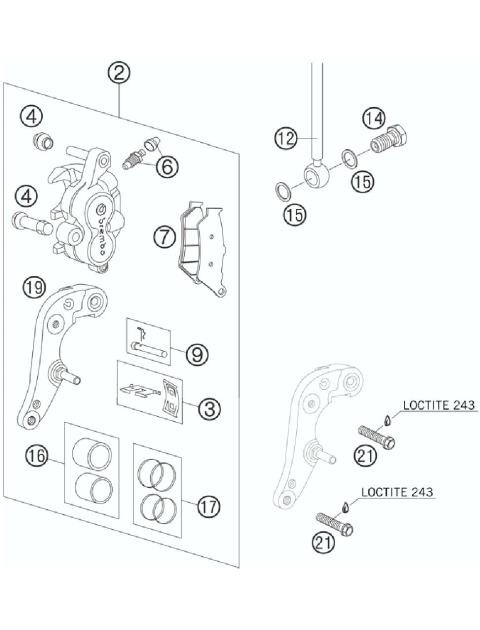 2
4
6
4
brembo
7
19
9
3
16
17
12
14
15
15
LOCTITE 243
21
LOCTITE 243
21