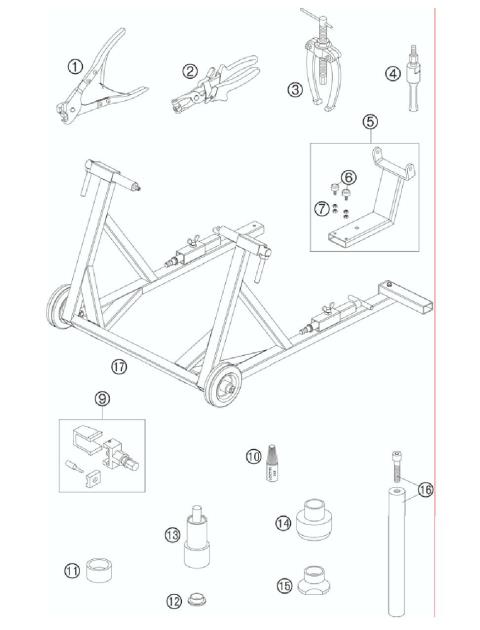 1
2
3
4
5
6
7
17
9
10
16
13
14
11
12
15