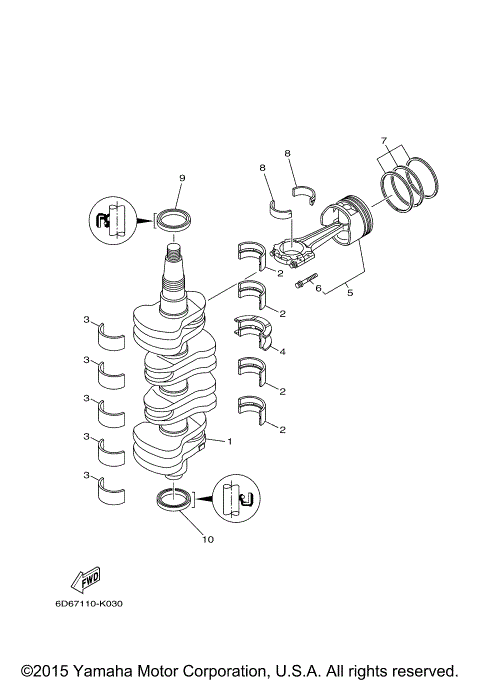 7
8
8
9
2
6
5
2
3
4
3
2
3
2
3
1
3
10
FWD
6D67110-K030
©2015 Yamaha Motor Corporation, U.S.A. All rights reserved.